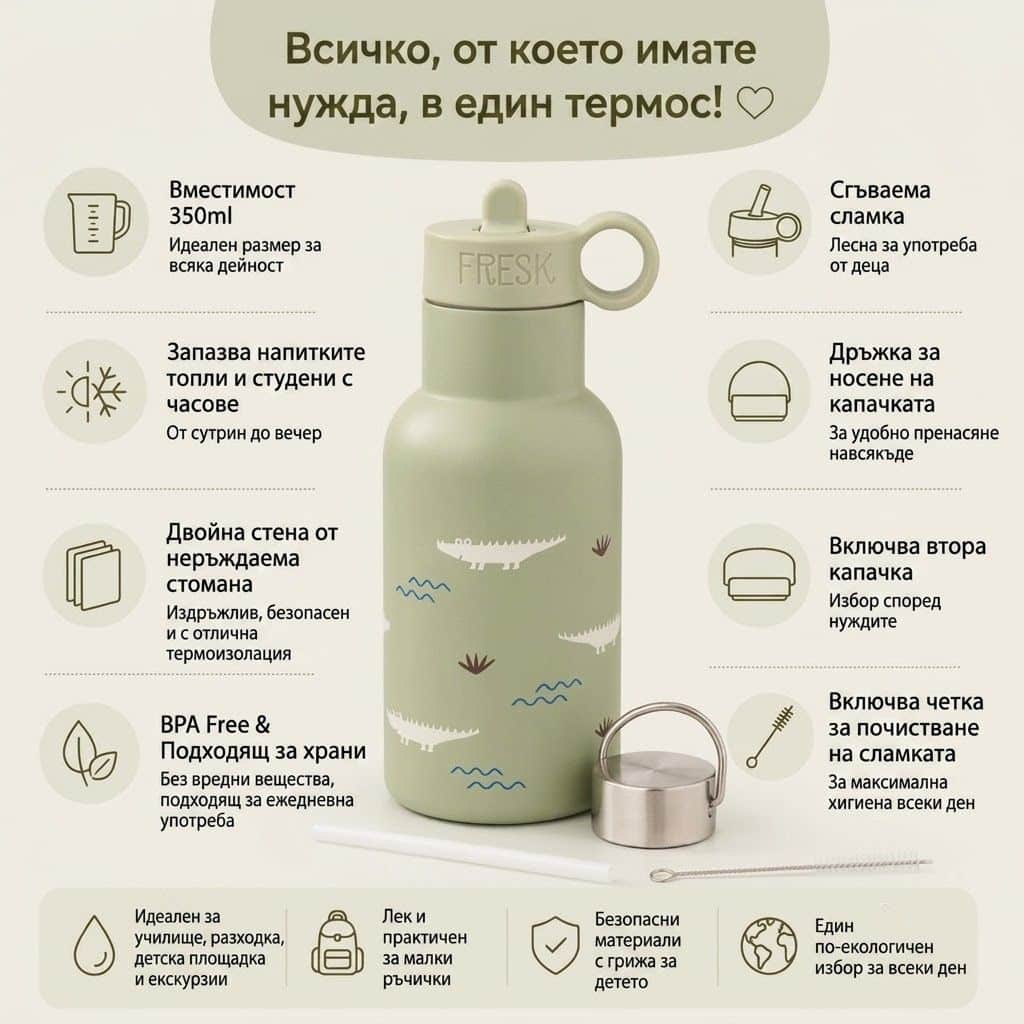 Всичко, от което имате нужда, в един термос! ♡

Вместимост 350ml
Идеален размер за всяка дейност

Запазва напитките топли и студени с часове
От сутрин до вечер

Двойна стена от неръждаема стомана
Издръжлив, безопасен и с отлична термоизолация

BPA Free & Подходящ за храни
Без вредни вещества, подходящ за ежедневна употреба

FRESK

Сгъваема сламка
Лесна за употреба от деца

Дръжка за носене на капачката
За удобно пренасяне навсякъде

Включва втора капачка
Избор според нуждите

Включва четка за почистване на сламката
За максимална хигиена всеки ден

Идеален за училище, разходка, детска площадка и екскурзии

Лек и практичен за малки ръчички

Безопасни материали с грижа за детето

Един по-екологичен избор за всеки ден